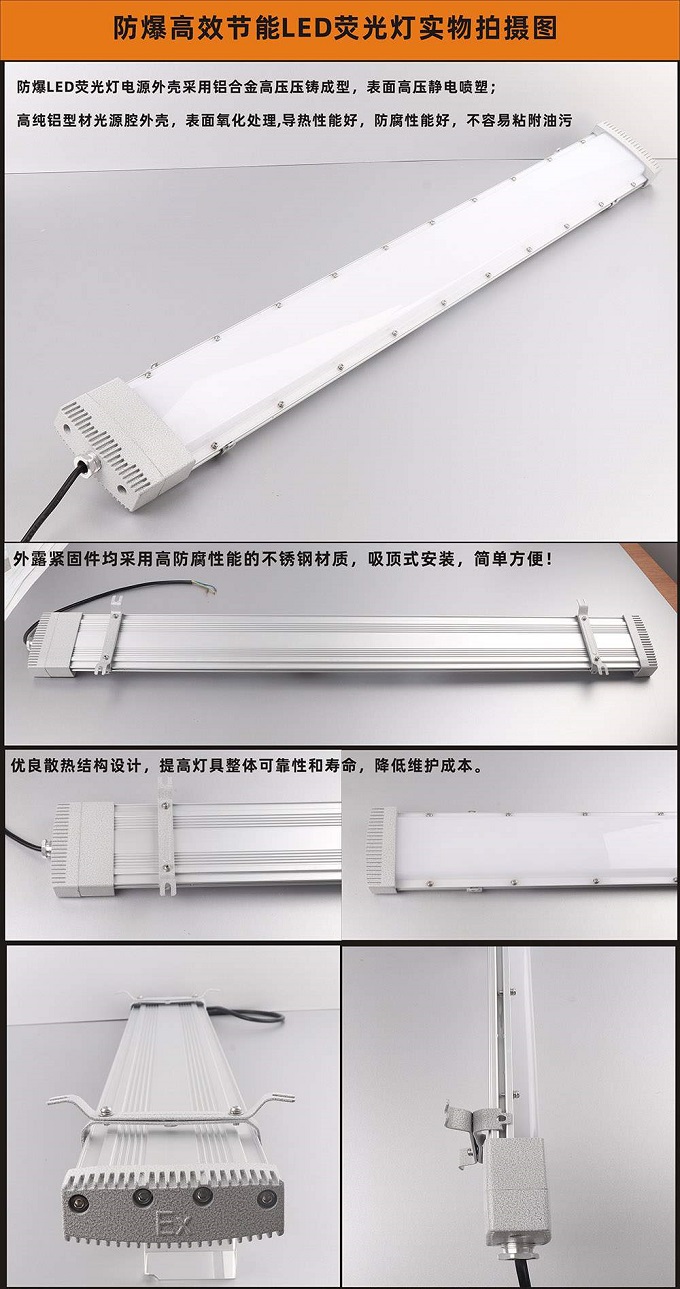 防爆高效节能LED荧光灯实物拍摄图

防爆LED荧光灯电源外壳采用铝合金高压压铸成型，表面高压静电喷塑；
高纯铝型材光源腔外壳，表面氧化处理,导热性能好，防腐性能好，不容易粘附油污

外露紧固件均采用高防腐性能的不锈钢材质，吸顶式安装，简单方便！

优良散热结构设计，提高灯具整体可靠性和寿命，降低维护成本。

Ex